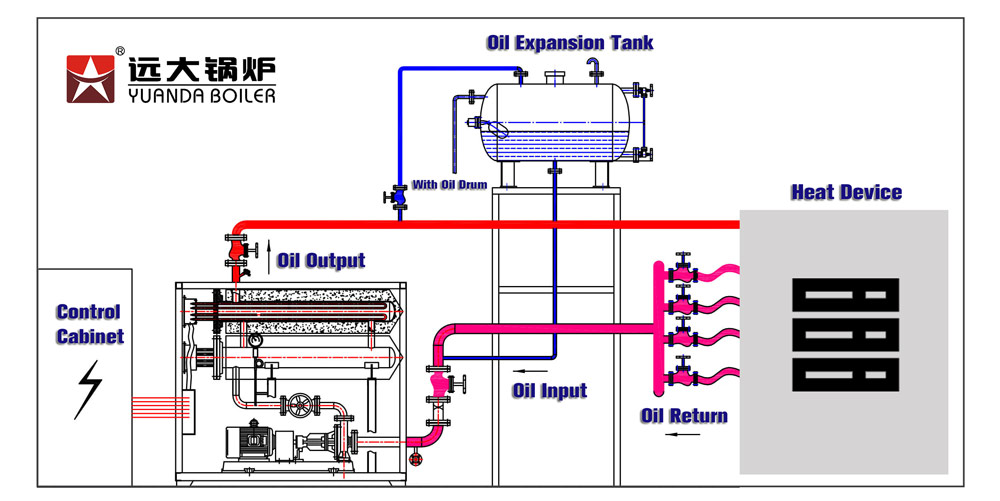 ®
远大锅炉
YUANDA BOILER

Oil Expansion Tank

With Oil Drum

Heat Device

Oil Output

Control Cabinet

Oil Input

Oil Return